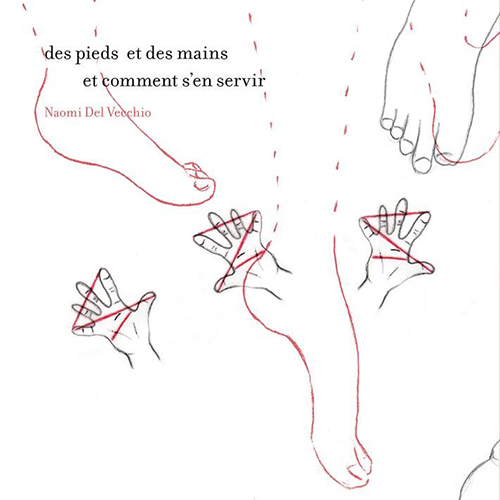 des pieds et des mains
et comment s'en servir

Naomi Del Vecchio